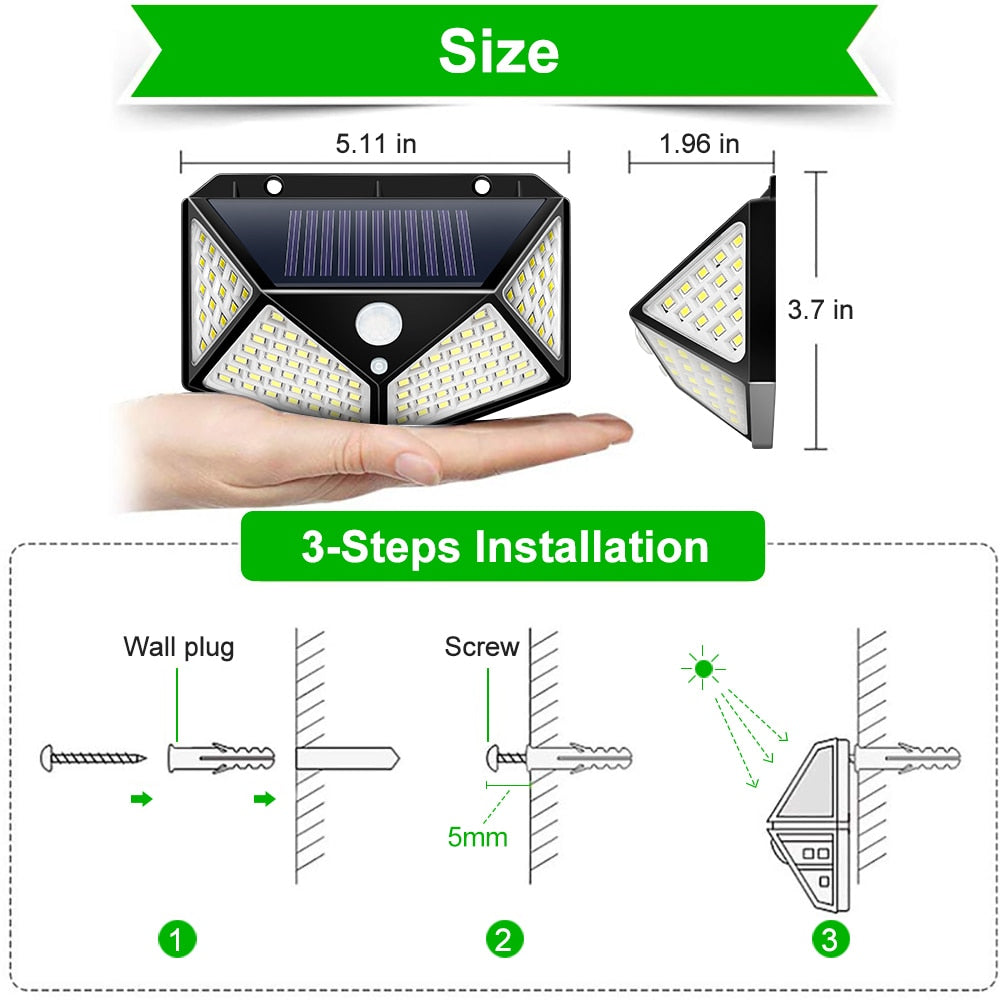 Size

5.11 in

1.96 in

3.7 in

3-Steps Installation

Wall plug

Screw

5mm

1

2

3