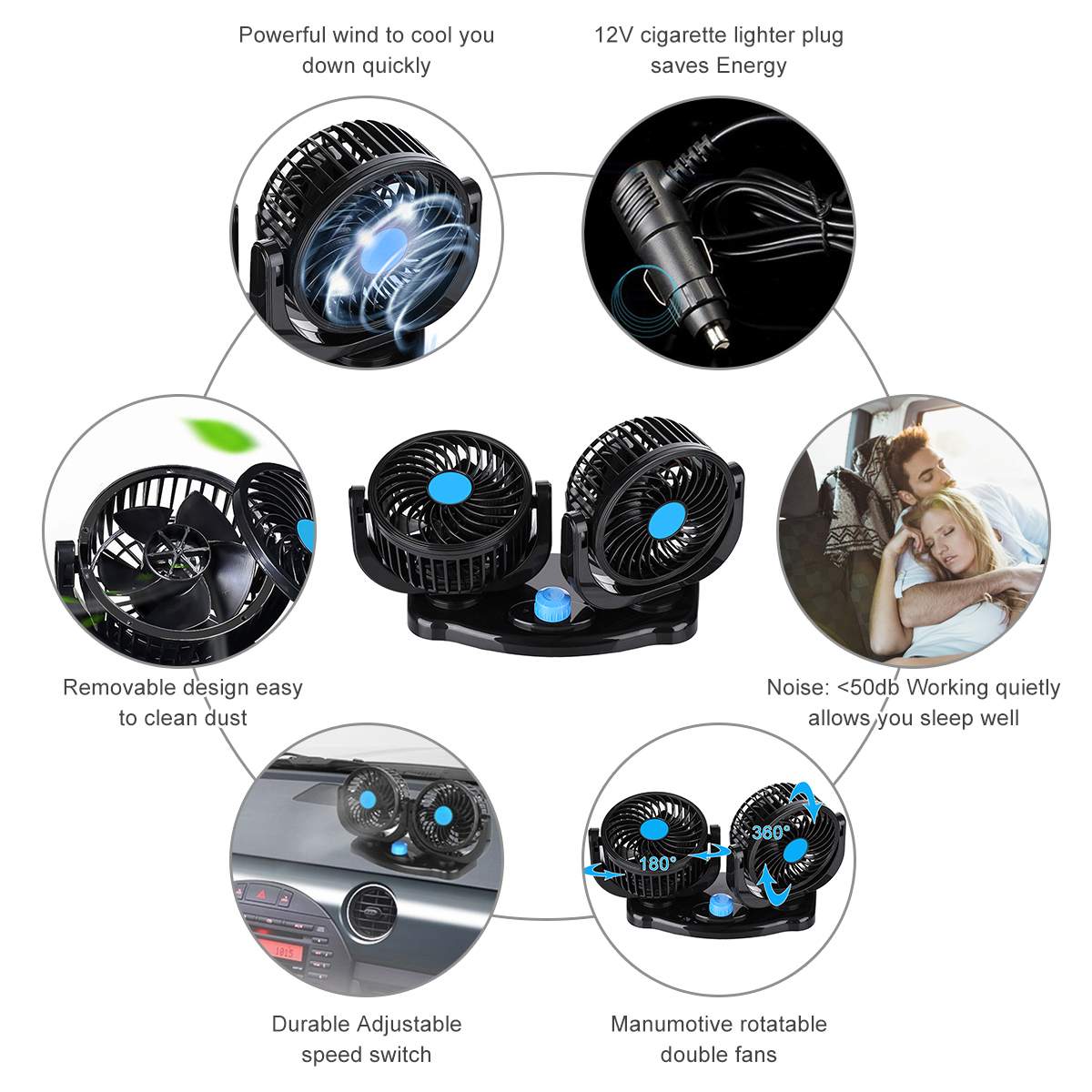 Powerful wind to cool you down quickly

12V cigarette lighter plug saves Energy

Removable design easy to clean dust

Noise: <50db Working quietly allows you sleep well

1815

180°

360°

Durable Adjustable speed switch

Manumotive rotatable double fans