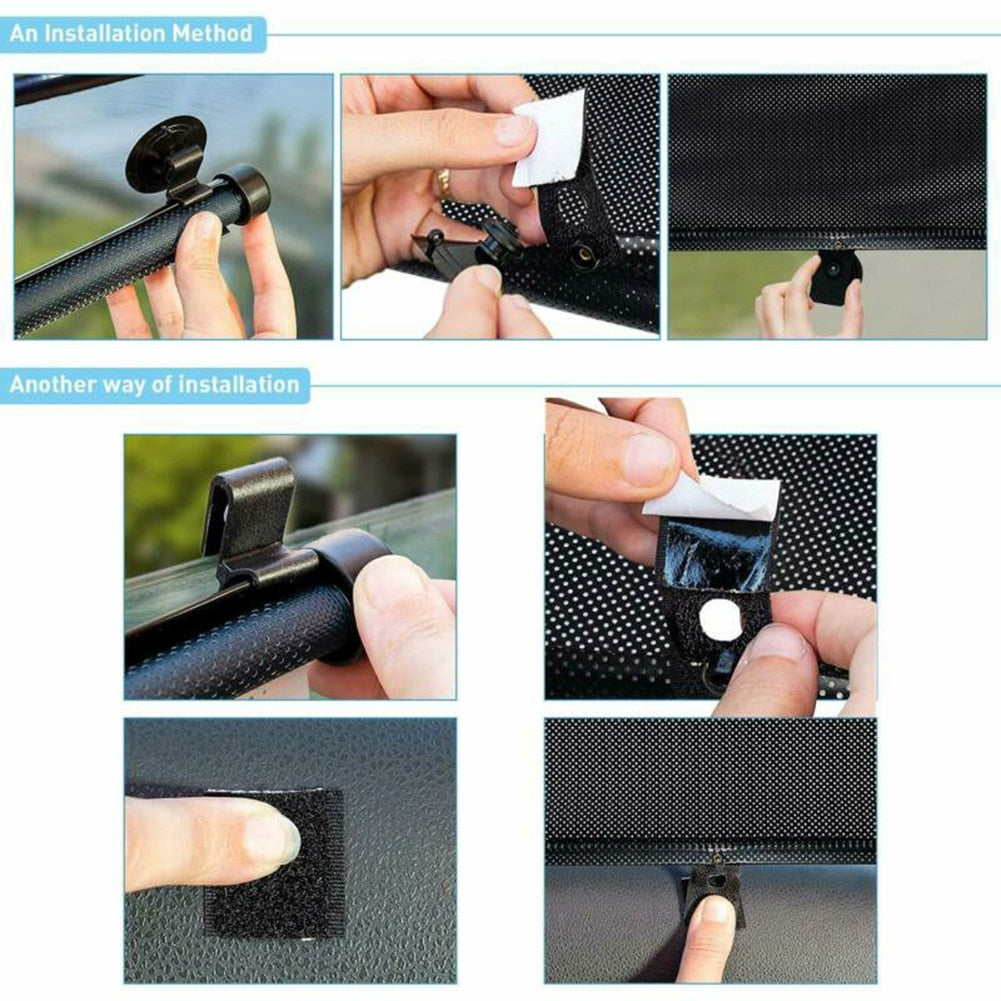 An Installation Method

Another way of installation